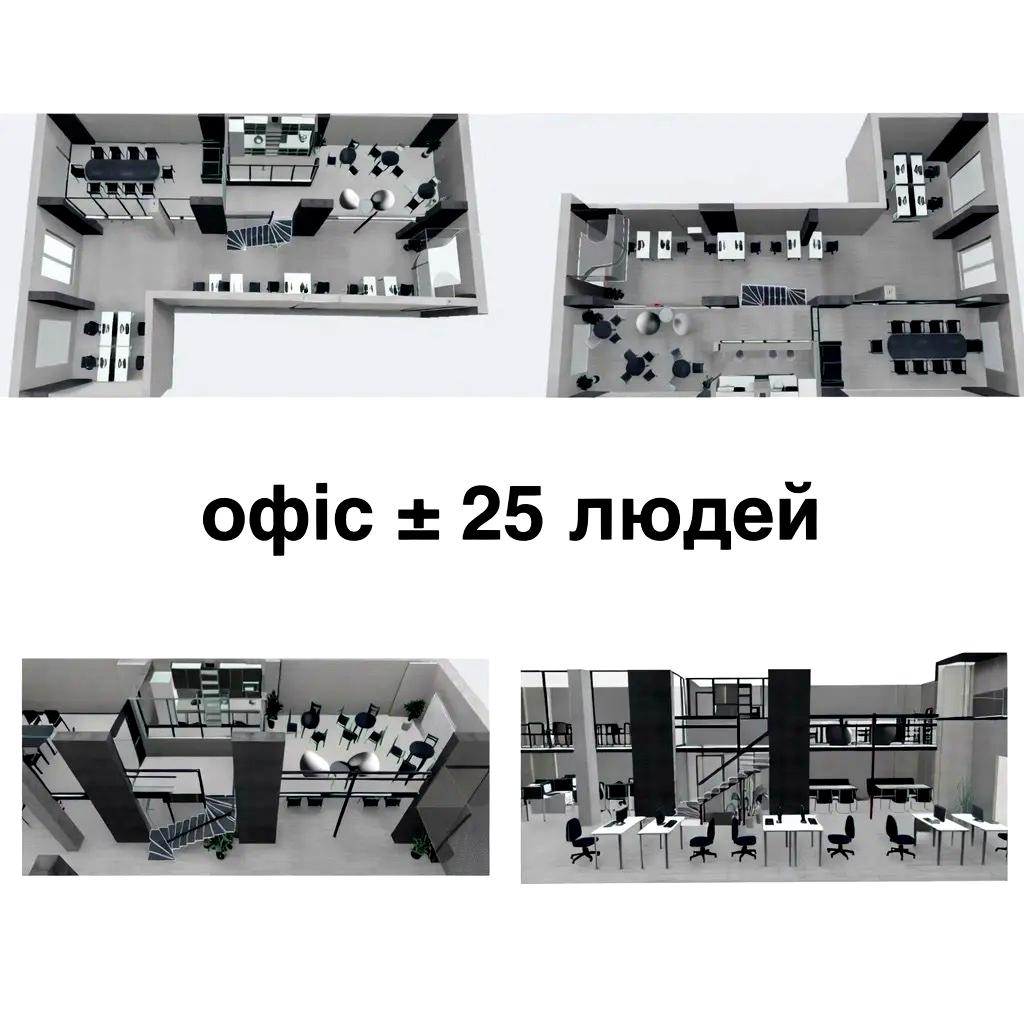 офіс ± 25 людей