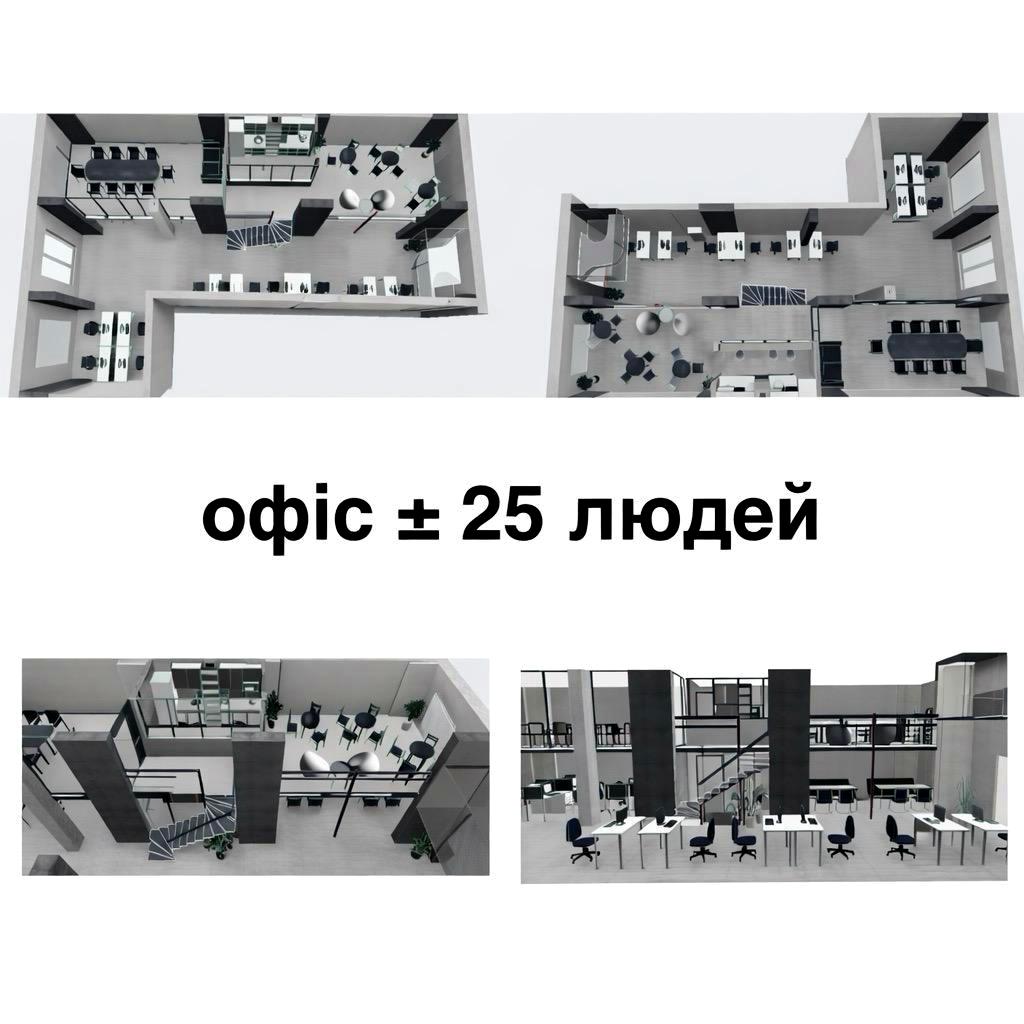 офіс ± 25 людей