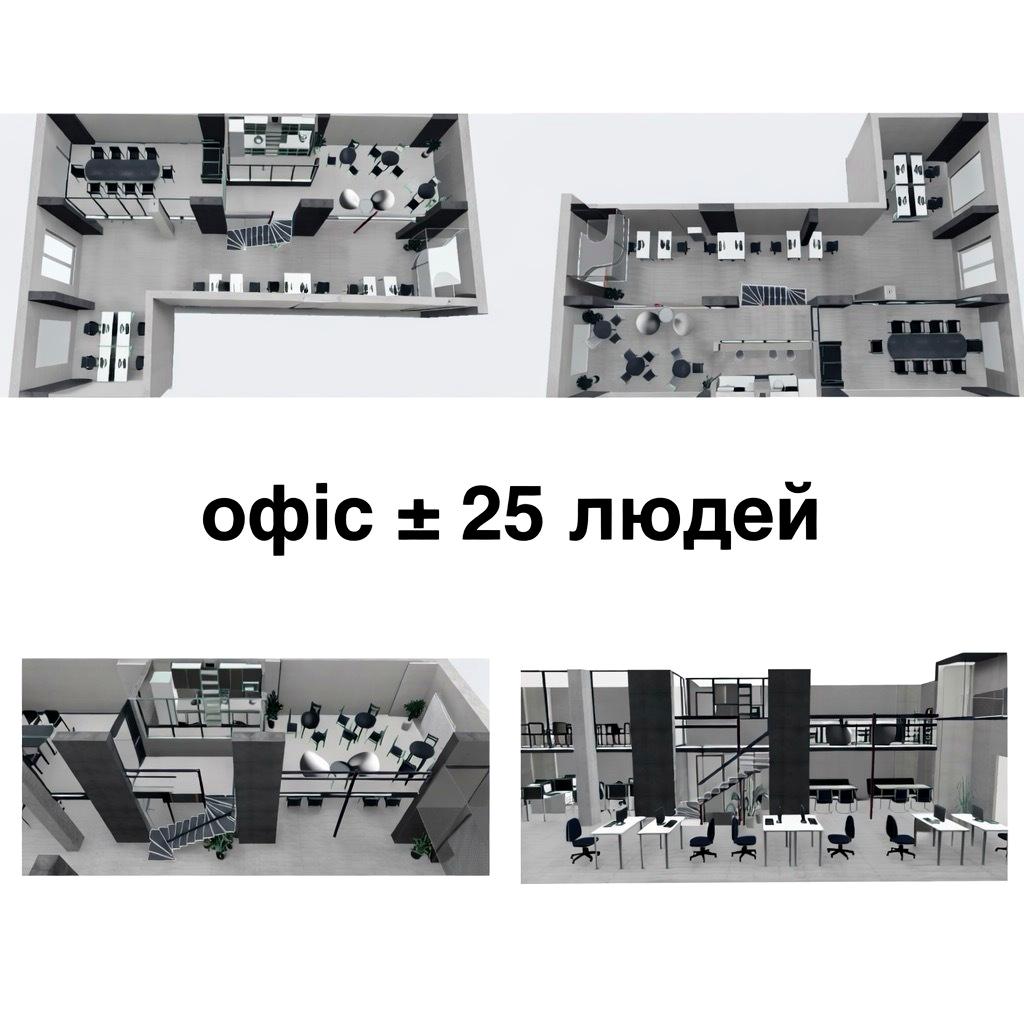 офіс ± 25 людей